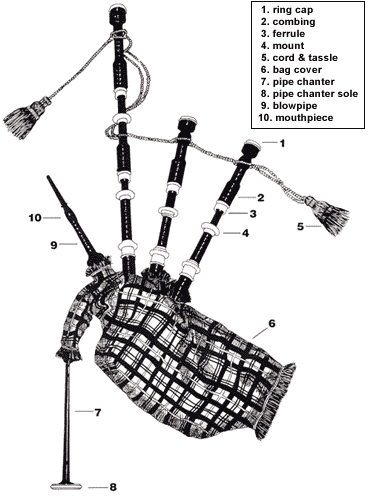 1. ring cap
2. combing
3. ferrule
4. mount
5. cord & tassle
6. bag cover
7. pipe chanter
8. pipe chanter sole
9. blowpipe
10. mouthpiece

1
2
3
4
5
10
9
6
7
8